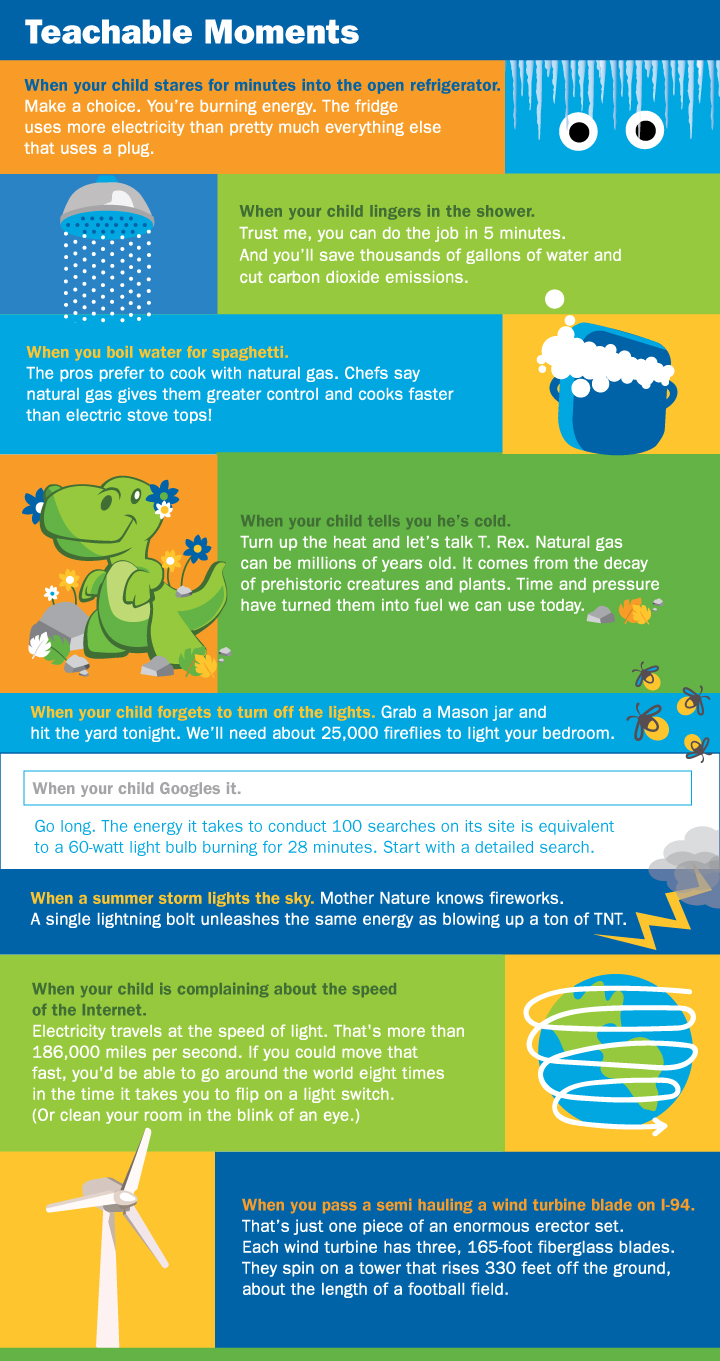 Teachable Moments

When your child stares for minutes into the open refrigerator. Make a choice. You're burning energy. The fridge uses more electricity than pretty much everything else that uses a plug.

When your child lingers in the shower. Trust me, you can do the job in 5 minutes. And you'll save thousands of gallons of water and cut carbon dioxide emissions.

When you boil water for spaghetti. The pros prefer to cook with natural gas. Chefs say natural gas gives them greater control and cooks faster than electric stove tops!

When your child tells you he's cold. Turn up the heat and let's talk T. Rex. Natural gas can be millions of years old. It comes from the decay of prehistoric creatures and plants. Time and pressure have turned them into fuel we can use today.

When your child forgets to turn off the lights. Grab a Mason jar and hit the yard tonight. We'll need about 25,000 fireflies to light your bedroom.

When your child Googles it.

Go long. The energy it takes to conduct 100 searches on its site is equivalent to a 60-watt light bulb burning for 28 minutes. Start with a detailed search.

When a summer storm lights the sky. Mother Nature knows fireworks. A single lightning bolt unleashes the same energy as blowing up a ton of TNT.

When your child is complaining about the speed of the Internet. Electricity travels at the speed of light. That's more than 186,000 miles per second. If you could move that fast, you'd be able to go around the world eight times in the time it takes you to flip on a light switch. (Or clean your room in the blink of an eye.)

When you pass a semi hauling a wind turbine blade on I-94. That's just one piece of an enormous erector set. Each wind turbine has three, 165-foot fiberglass blades. They spin on a tower that rises 330 feet off the ground, about the length of a football field.